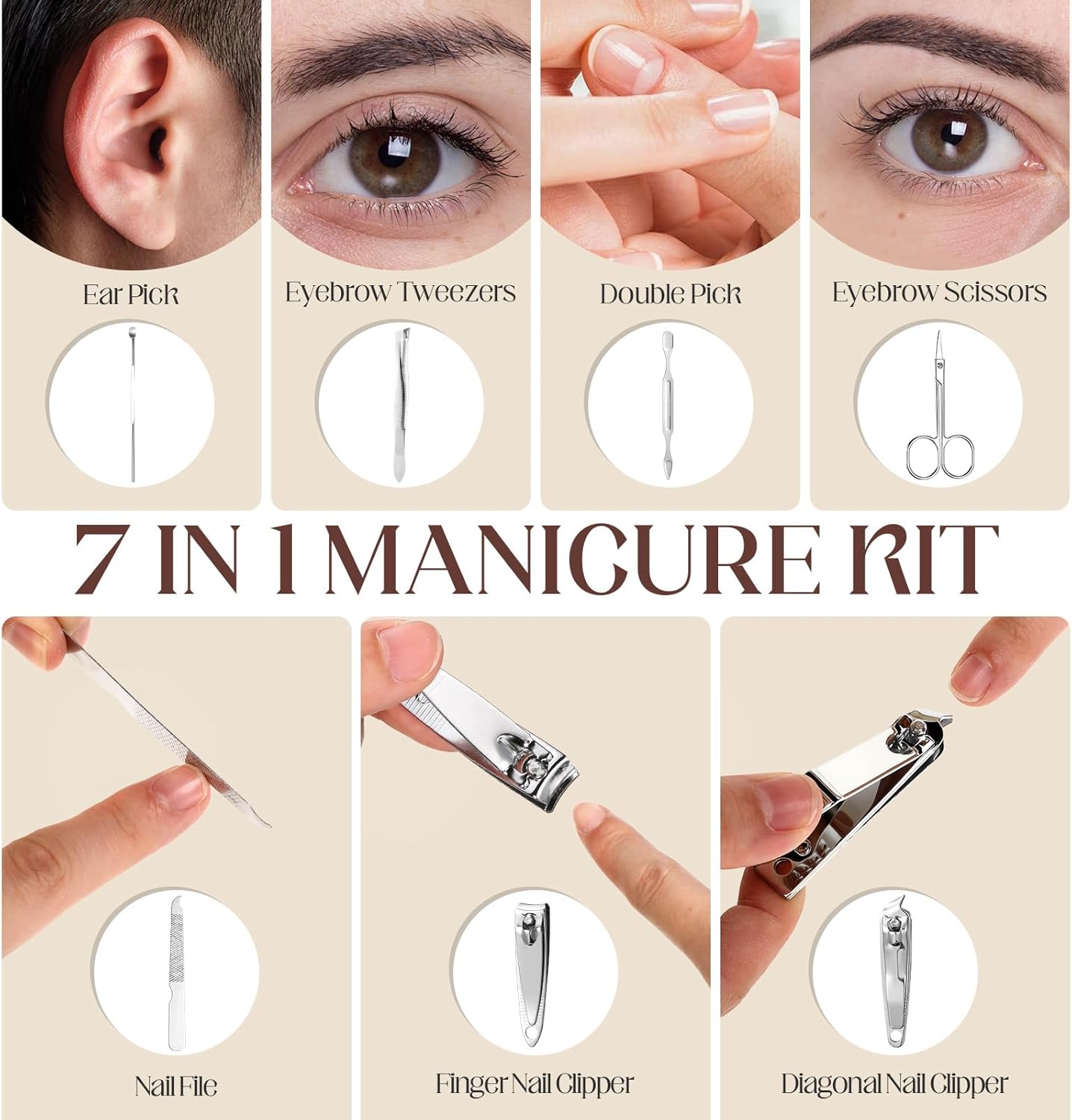 Ear Pick

Eyebrow Tweezers

Double Pick

Eyebrow Scissors

7 IN 1 MANICURE KIT

Nail File

Finger Nail Clipper

Diagonal Nail Clipper